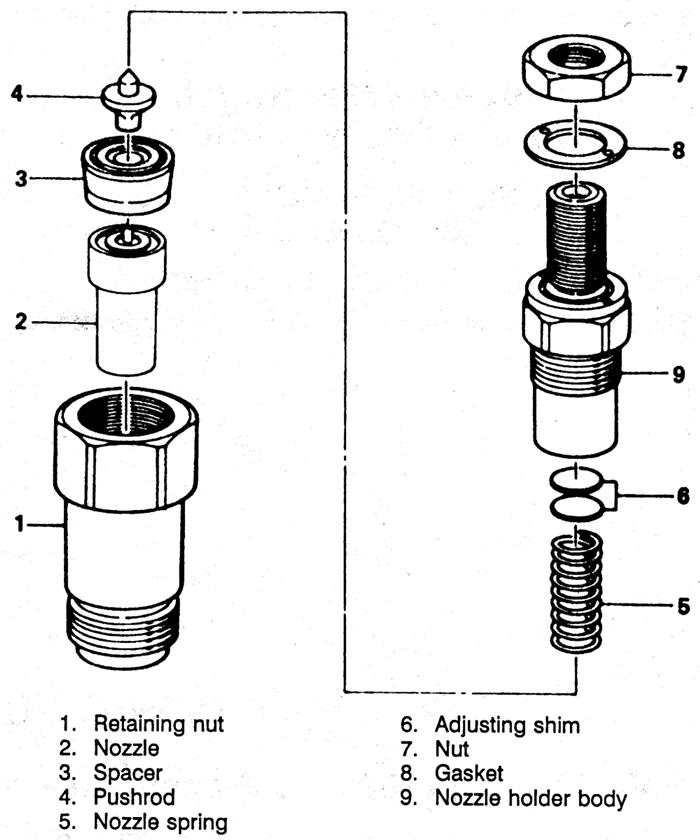 4
3
2
1
7
8
9
6
5

1. Retaining nut
2. Nozzle
3. Spacer
4. Pushrod
5. Nozzle spring

6. Adjusting shim
7. Nut
8. Gasket
9. Nozzle holder body